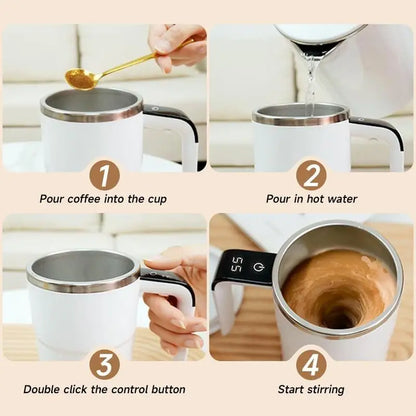 1
Pour coffee into the cup

2
Pour in hot water

3
Double click the control button

55

4
Start stirring